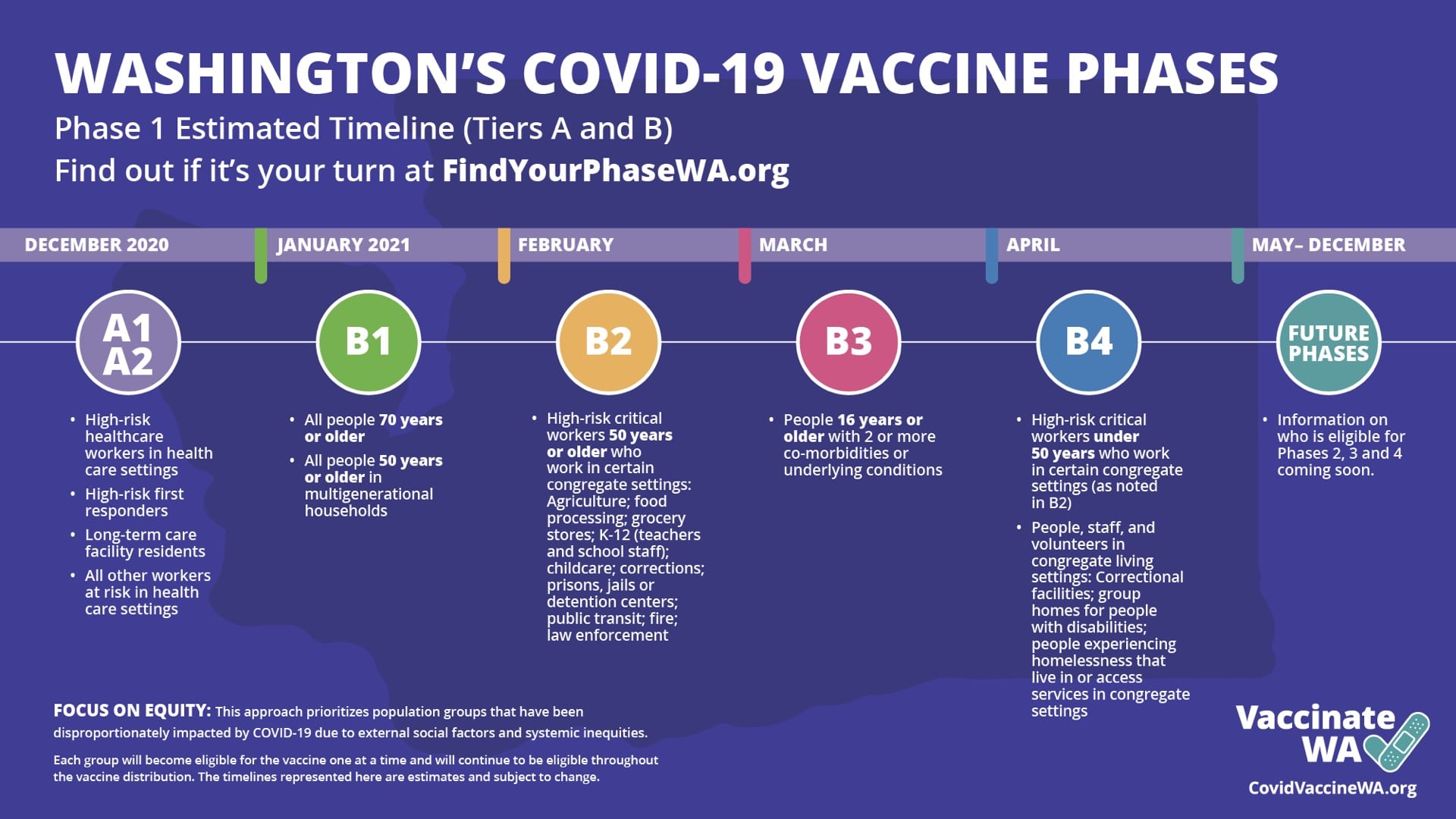 WASHINGTON'S COVID-19 VACCINE PHASES

Phase 1 Estimated Timeline (Tiers A and B)
Find out if it's your turn at FindYourPhaseWA.org

DECEMBER 2020

A1 A2

• High-risk healthcare workers in health care settings
• High-risk first responders
• Long-term care facility residents
• All other workers at risk in health care settings

JANUARY 2021

B1

• All people 70 years or older
• All people 50 years or older in multigenerational households

FEBRUARY

B2

• High-risk critical workers 50 years or older who work in certain congregate settings: Agriculture; food processing; grocery stores; K-12 (teachers and school staff); childcare; corrections; prisons, jails or detention centers; public transit; fire; law enforcement

MARCH

B3

• People 16 years or older with 2 or more co-morbidities or underlying conditions

APRIL

B4

• High-risk critical workers under 50 years who work in certain congregate settings (as noted in B2)
• People, staff, and volunteers in congregate living settings: Correctional facilities; group homes for people with disabilities; people experiencing homelessness that live in or access services in congregate settings

MAY– DECEMBER

FUTURE PHASES

• Information on who is eligible for Phases 2, 3 and 4 coming soon.

FOCUS ON EQUITY: This approach prioritizes population groups that have been disproportionately impacted by COVID-19 due to external social factors and systemic inequities.

Each group will become eligible for the vaccine one at a time and will continue to be eligible throughout the vaccine distribution. The timelines represented here are estimates and subject to change.

Vaccinate WA
CovidVaccineWA.org