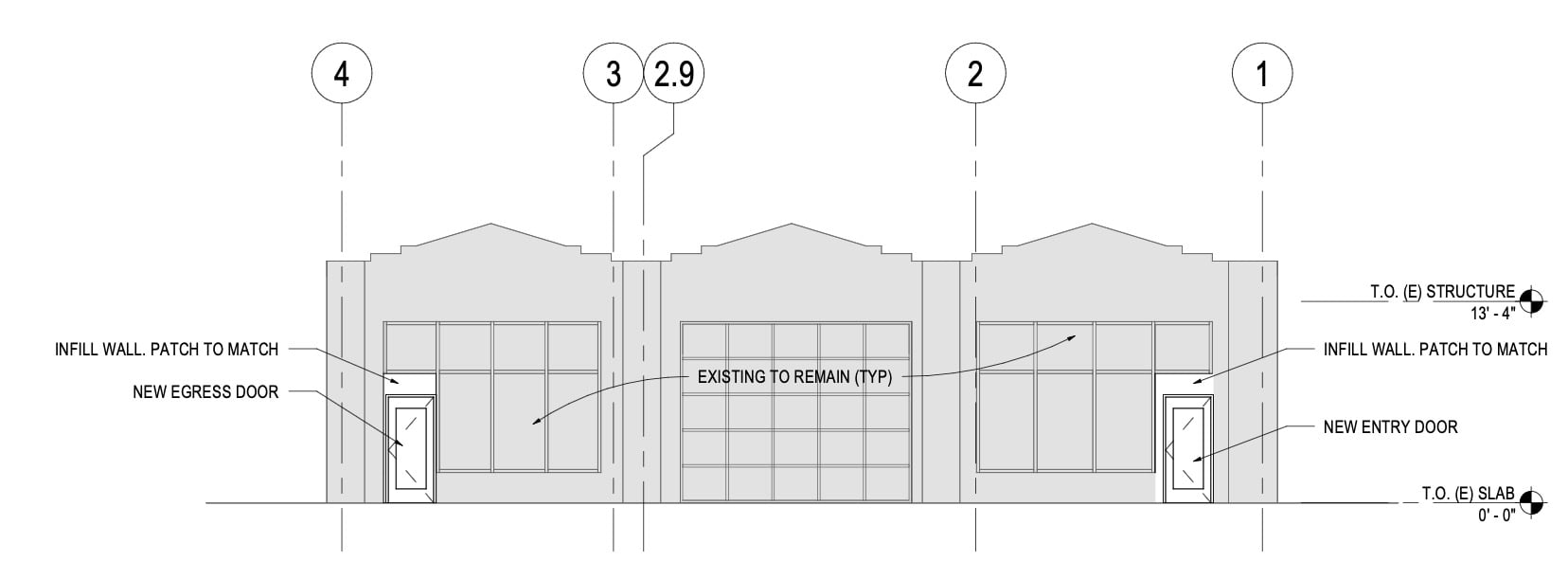 4

3

2.9

2

1

T.O. (E) STRUCTURE
13' - 4"

INFILL WALL. PATCH TO MATCH

NEW EGRESS DOOR

EXISTING TO REMAIN (TYP)

INFILL WALL. PATCH TO MATCH

NEW ENTRY DOOR

T.O. (E) SLAB
0' - 0"